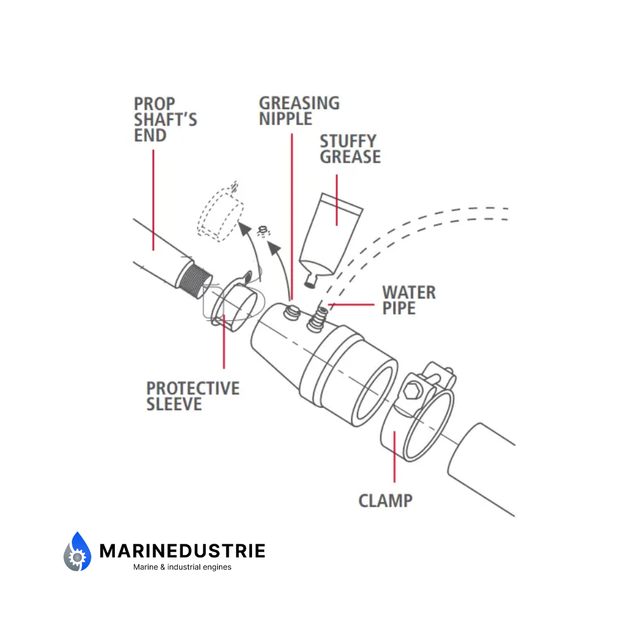 PROP SHAFT'S END

GREASING NIPPLE

STUFFY GREASE

WATER PIPE

PROTECTIVE SLEEVE

CLAMP

MARINEDUSTRIE
Marine & industrial engines